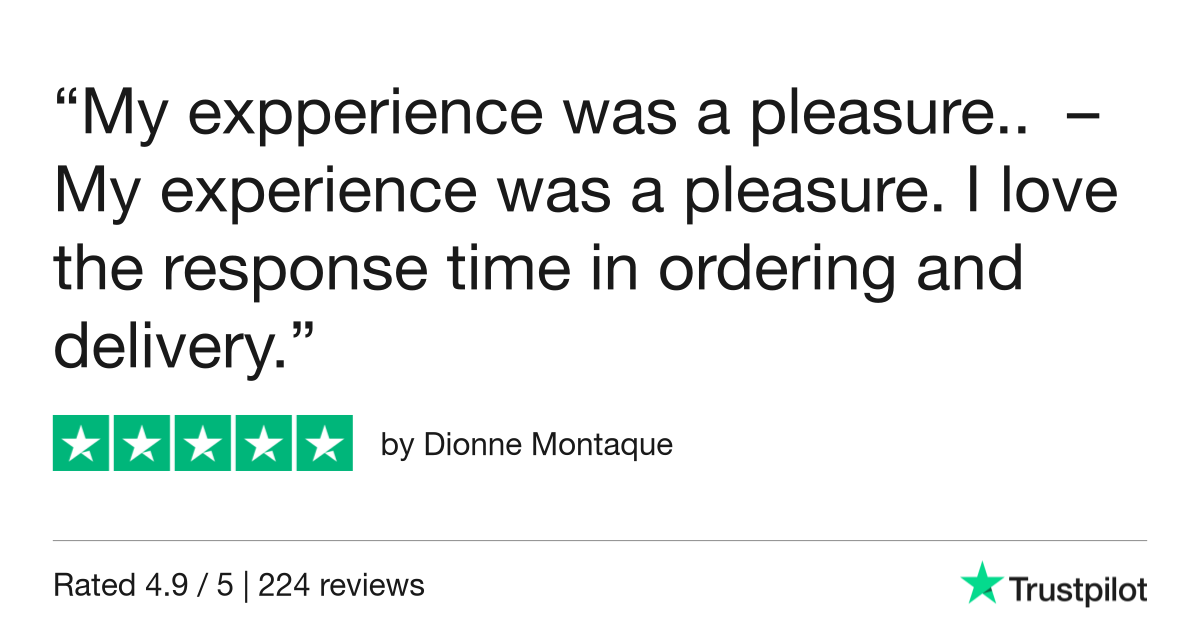 "My expperience was a pleasure.. – My experience was a pleasure. I love the response time in ordering and delivery."

by Dionne Montaque

Rated 4.9 / 5 | 224 reviews

Trustpilot